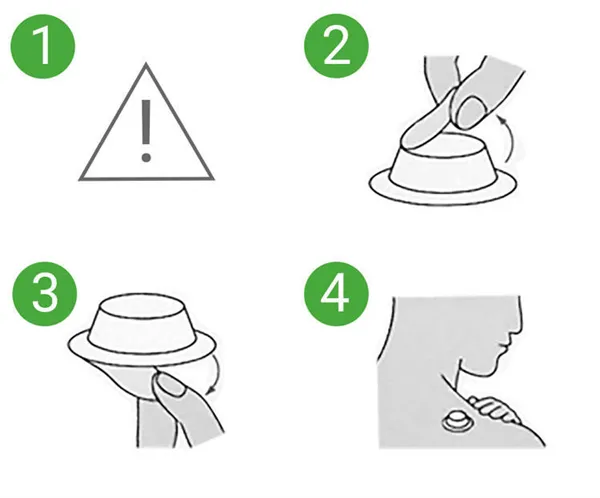 1

!

2

3

4