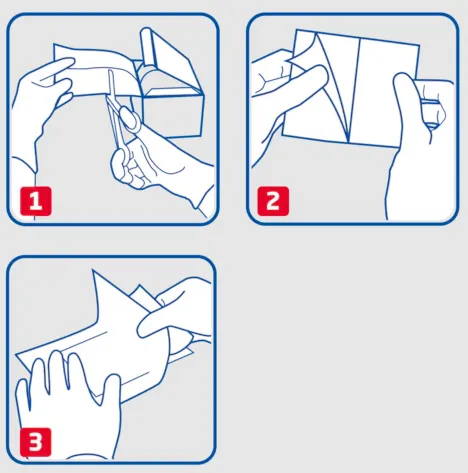 1

2

3