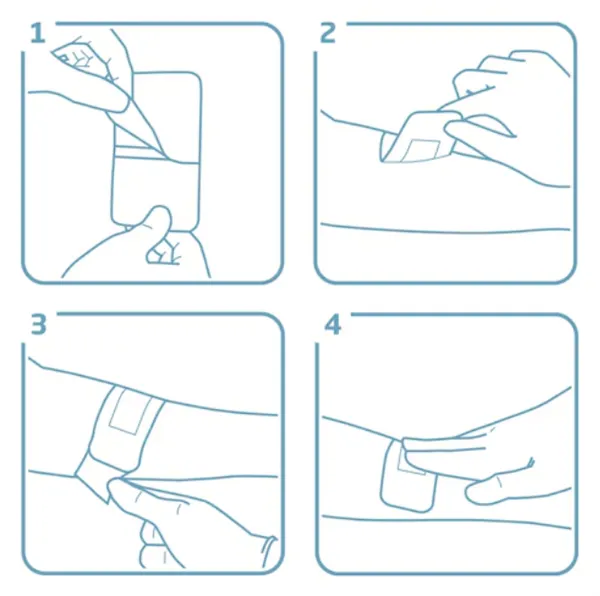 1

2

3

4